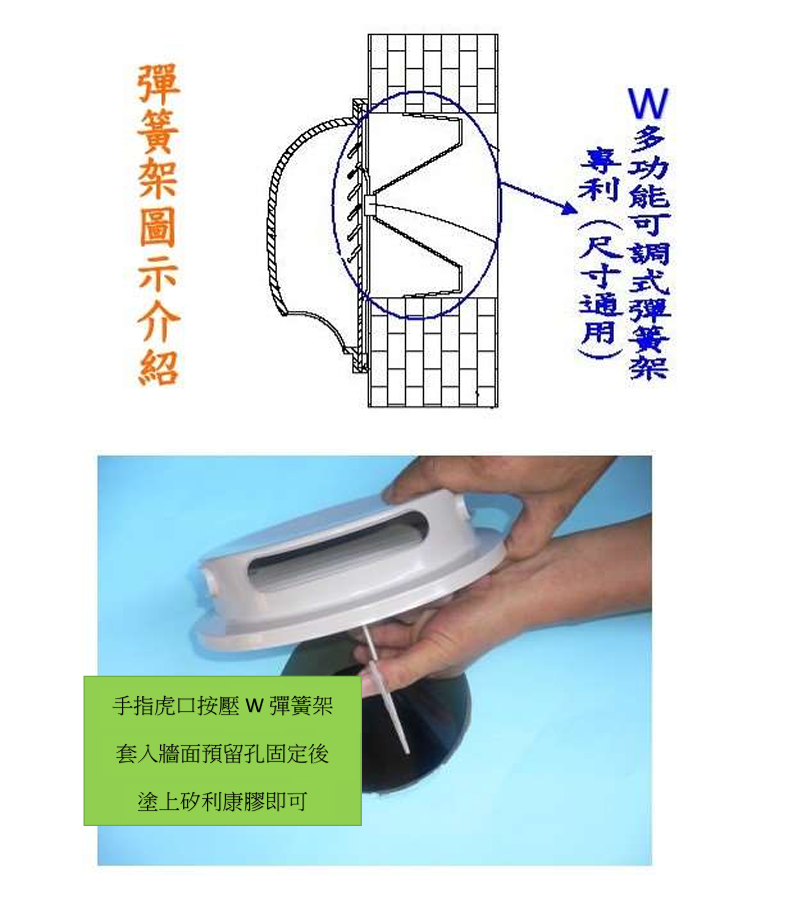 彈簧架圖示介紹

W多功能可調式彈簧架

專利（尺寸通用）

手指虎口按壓 W 彈簧架

套入牆面預留孔固定後

塗上矽利康膠即可